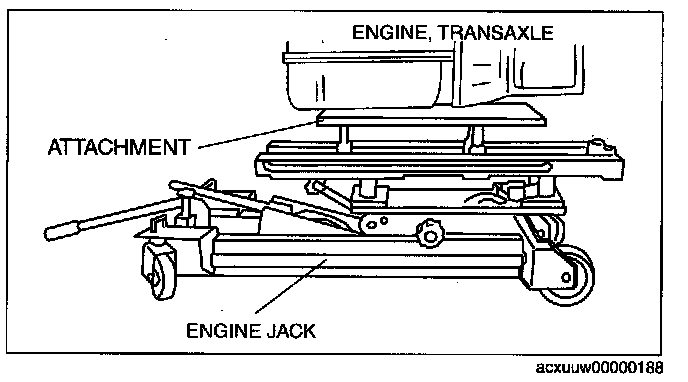 ENGINE, TRANSAXLE
ATTACHMENT
ENGINE JACK
acxuuw00000188