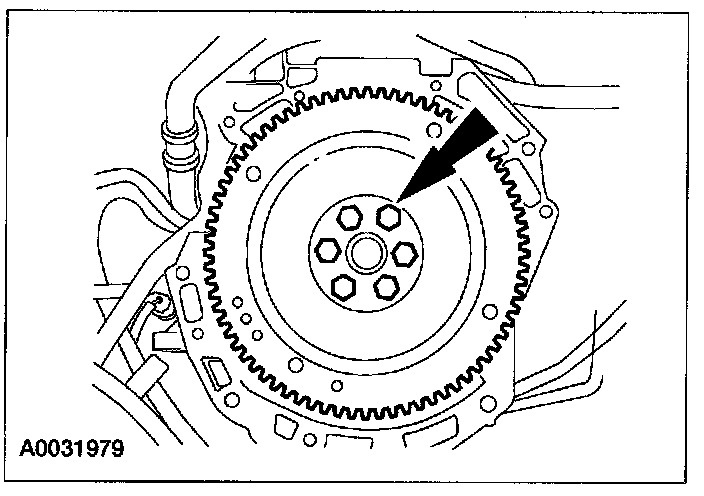 A0031979