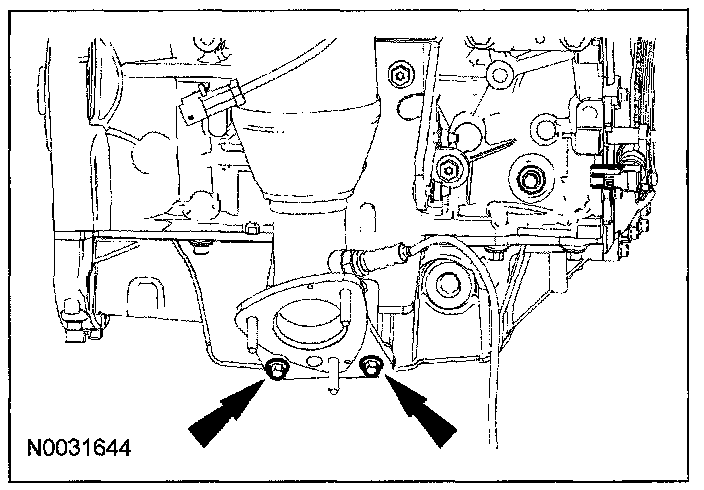 N0031644