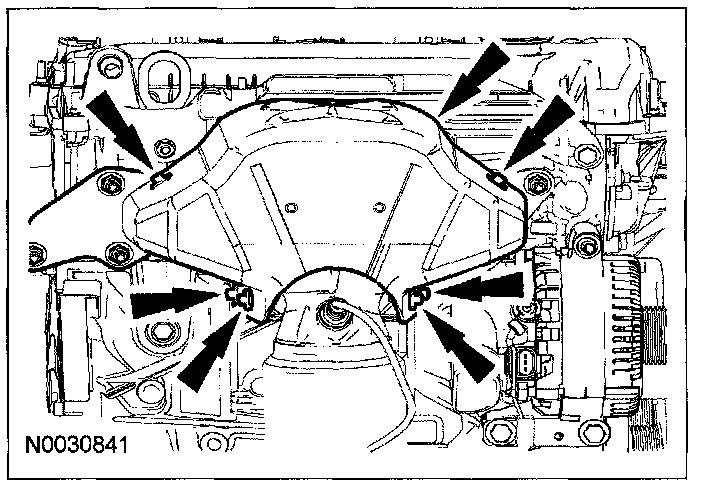 N0030841