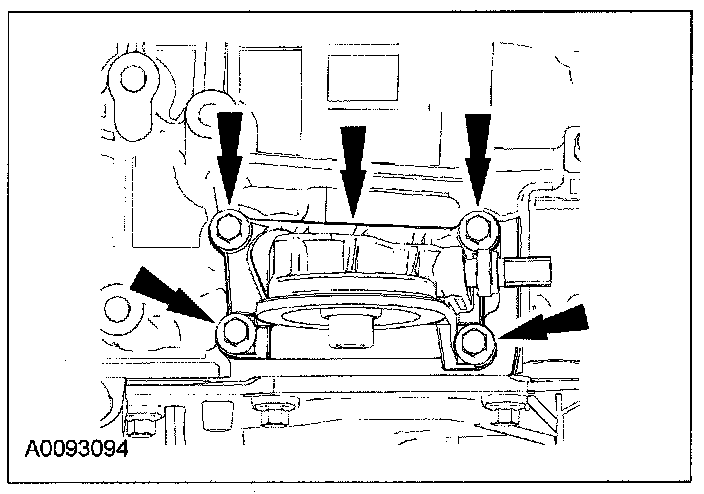 A0093094