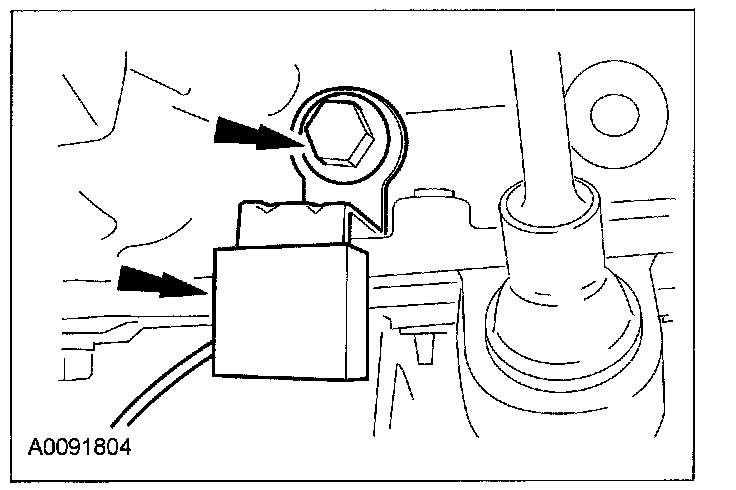 A0091804