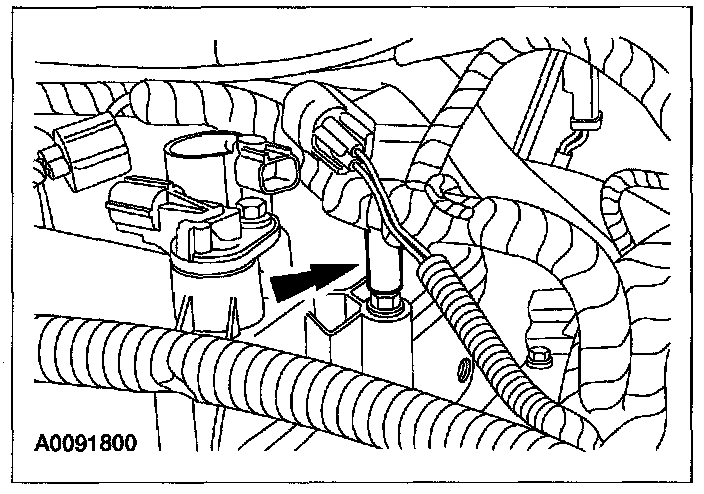 A0091800