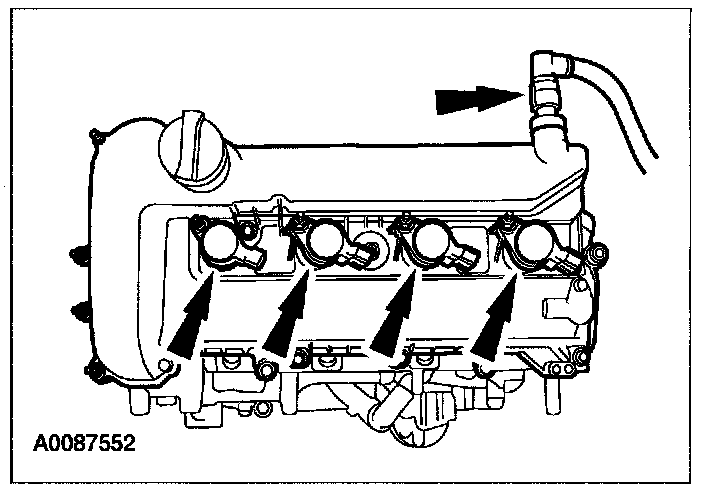 A0087552