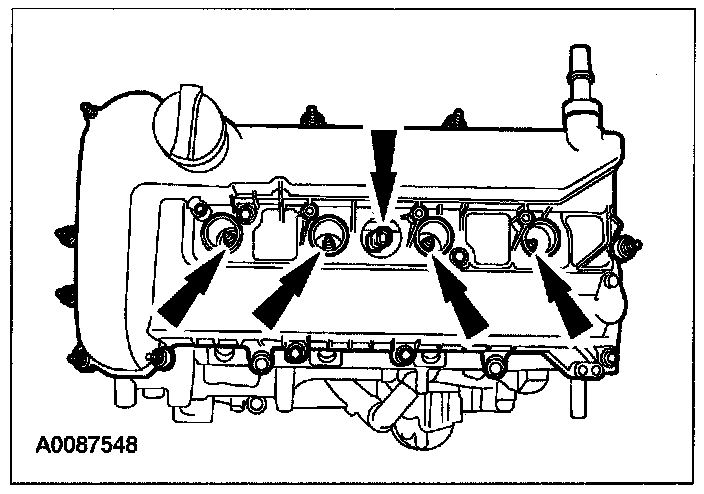 A0087548