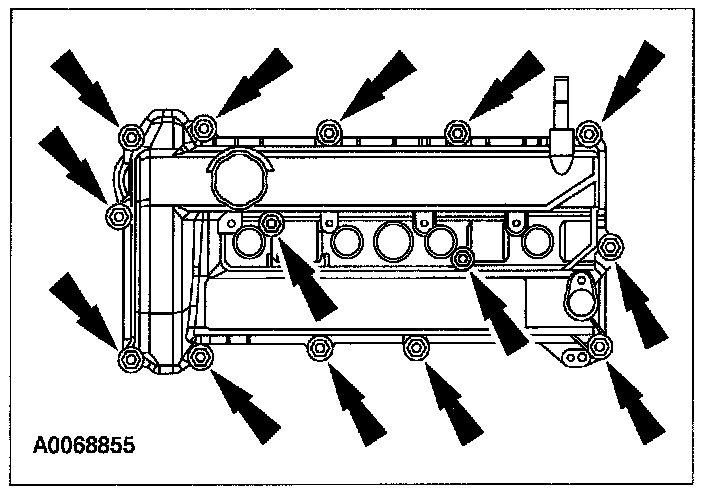 A0068855