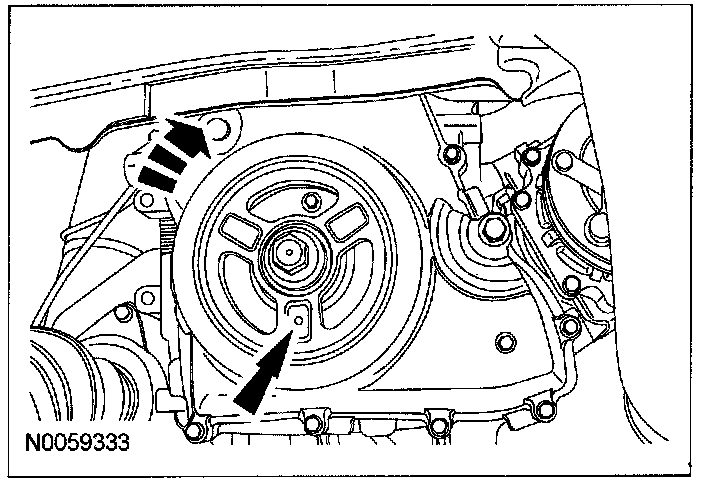 N0059333