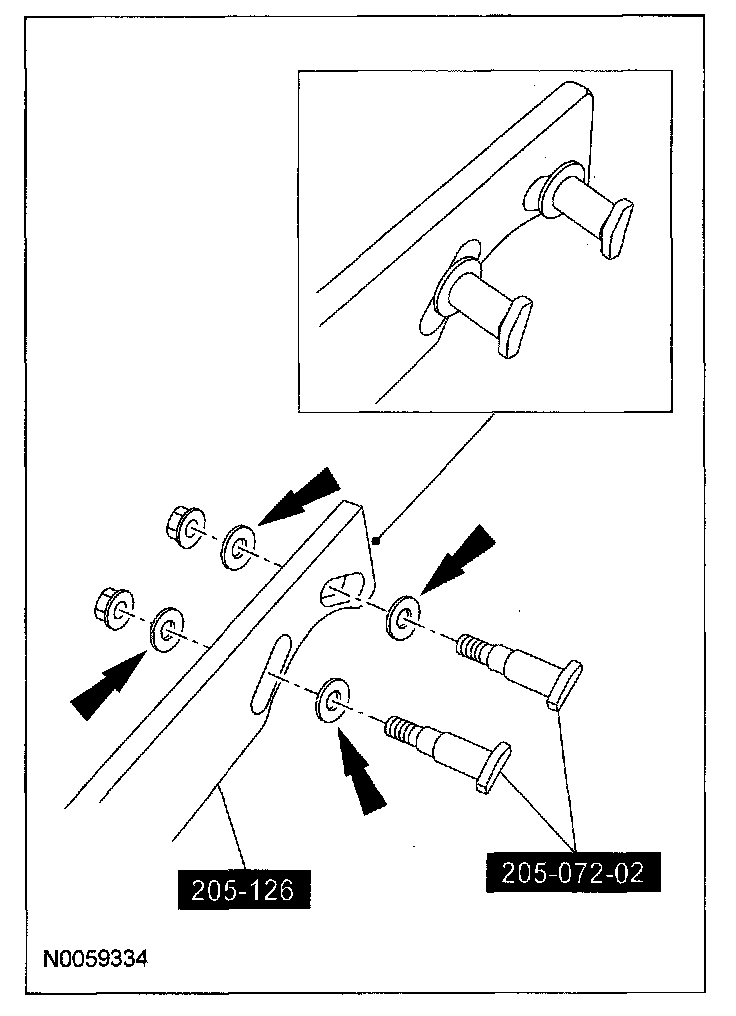 205-126

205-072-02

N0059334