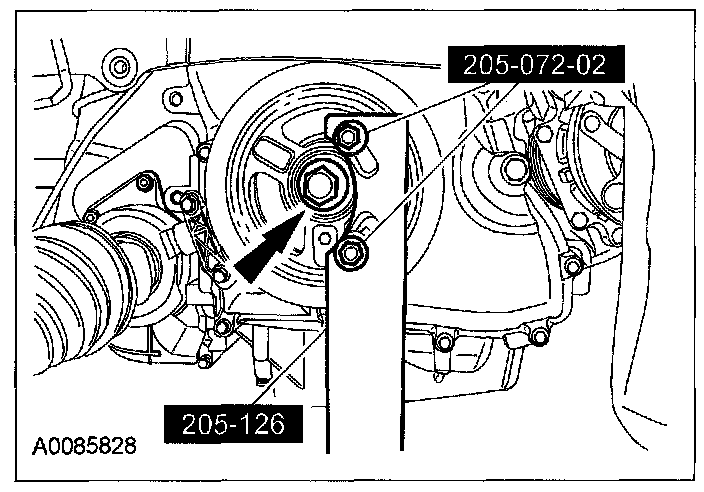 205-072-02

205-126

A0085828