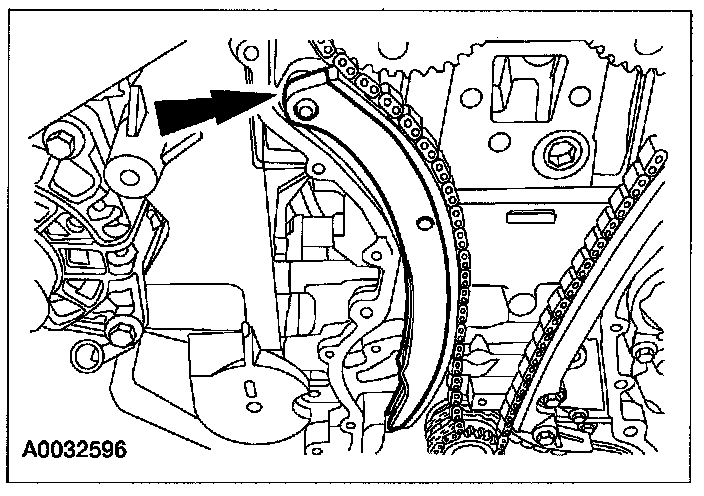 A0032596