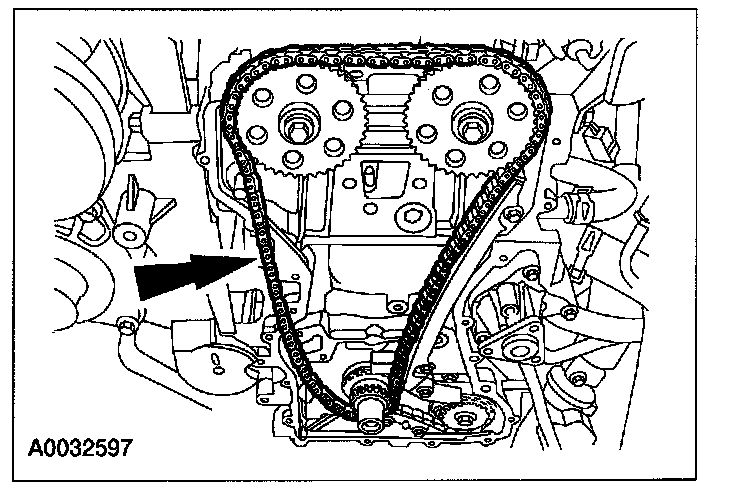 A0032597