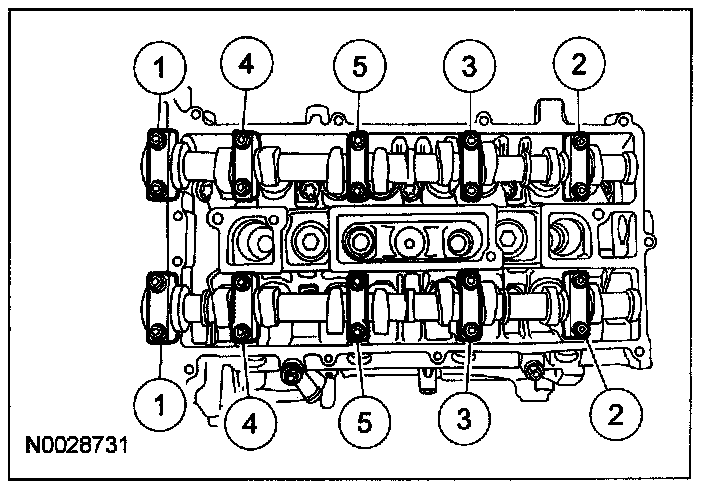 1
4
5
3
2
1
4
5
3
2
N0028731