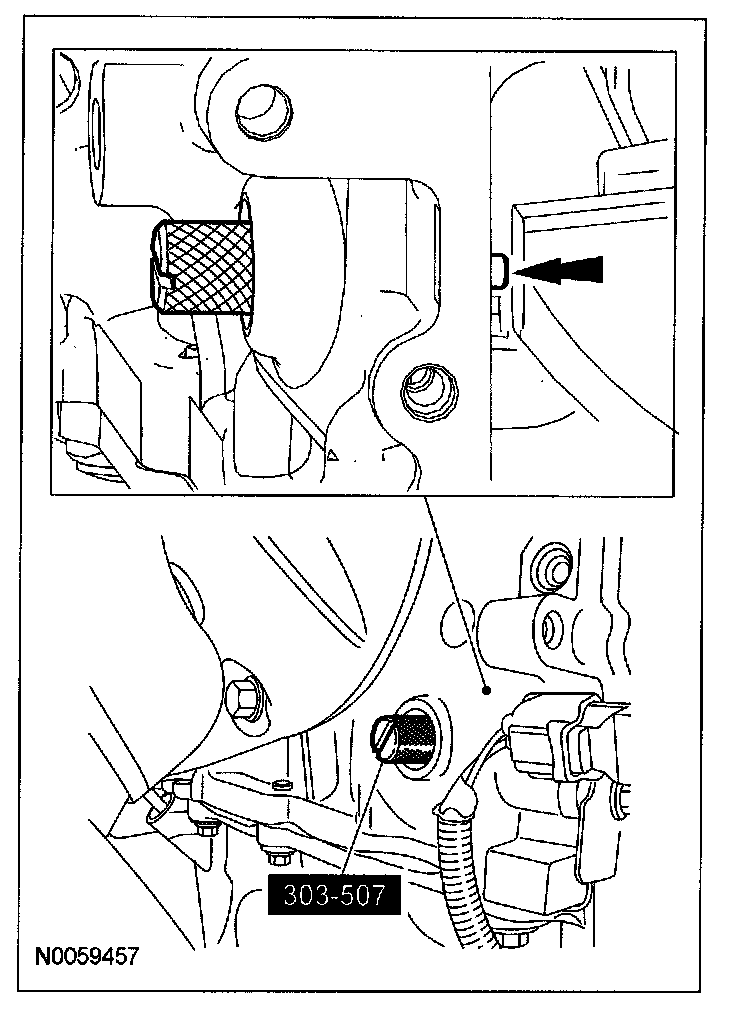 303-507

N0059457