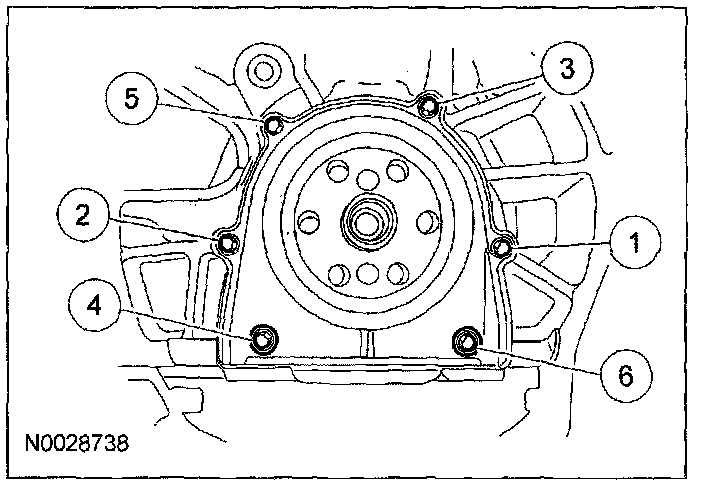 5
3
2
1
4
6
N0028738