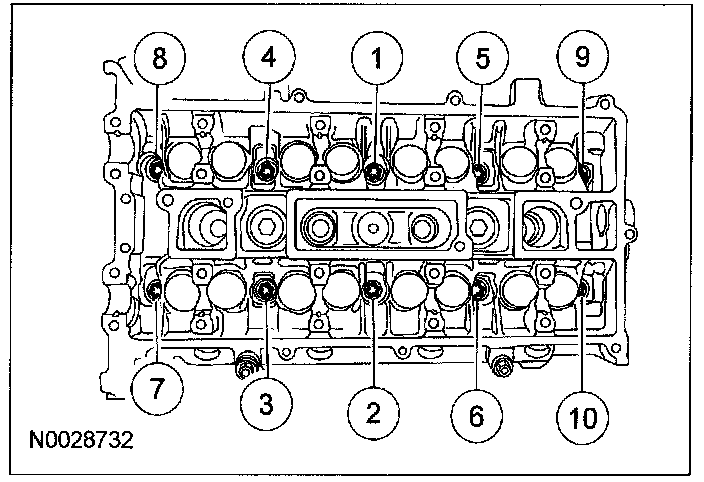 8
4
1
5
9
7
3
2
6
10
N0028732