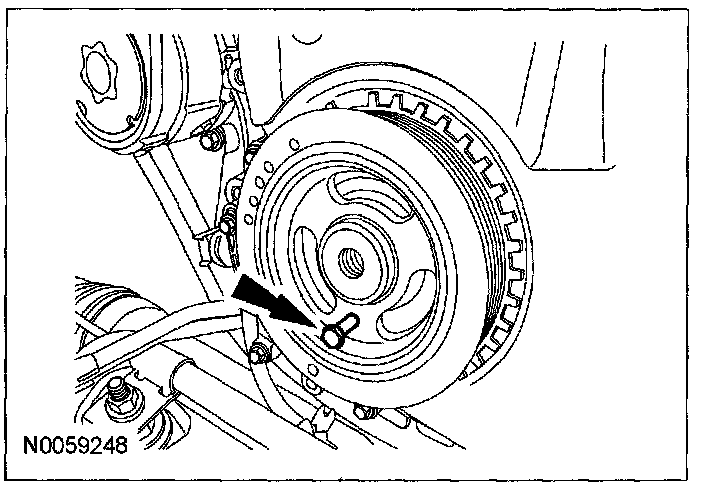 N0059248