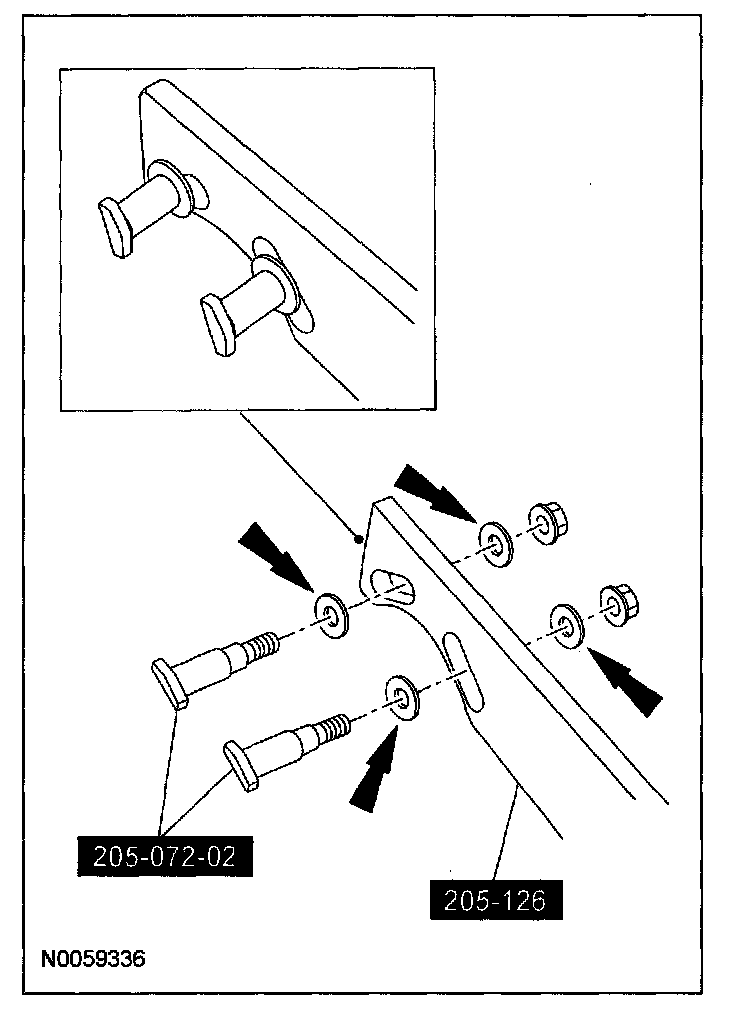 205-072-02

205-126

N0059336