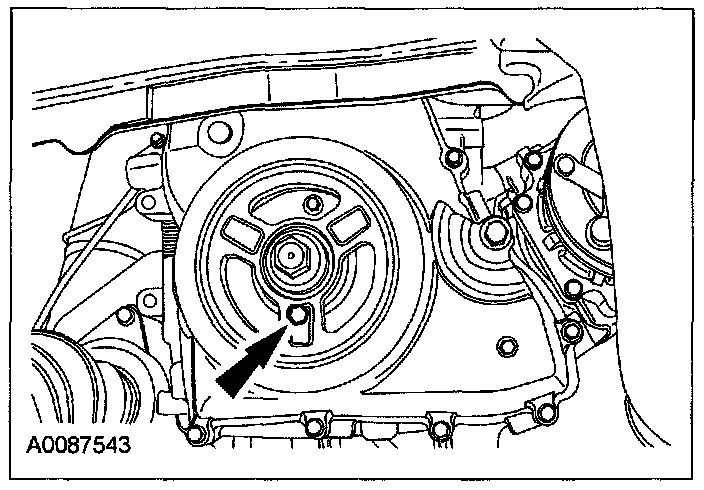 A0087543