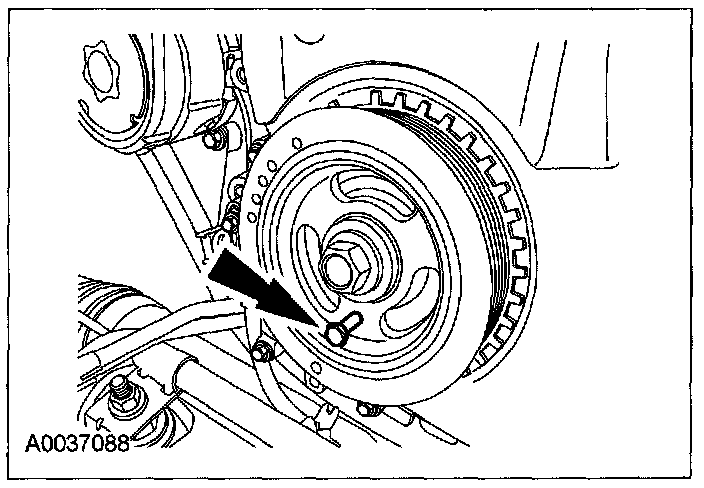 A0037088