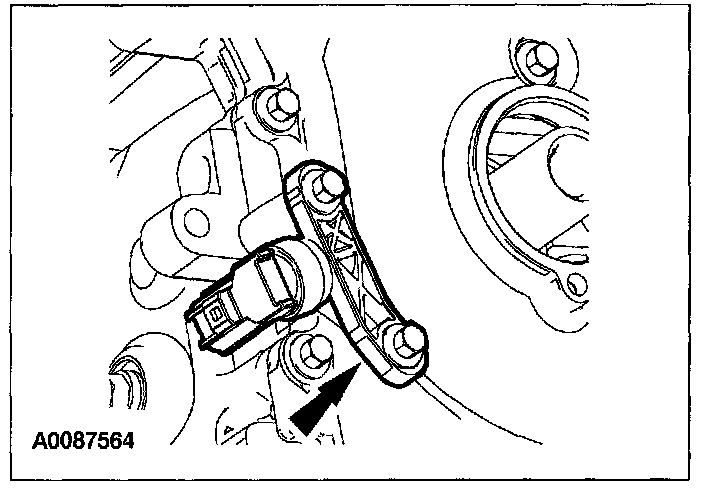 A0087564