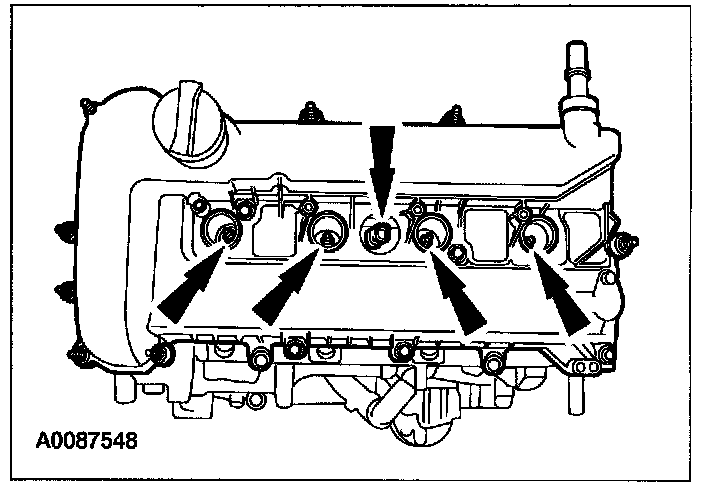 A0087548