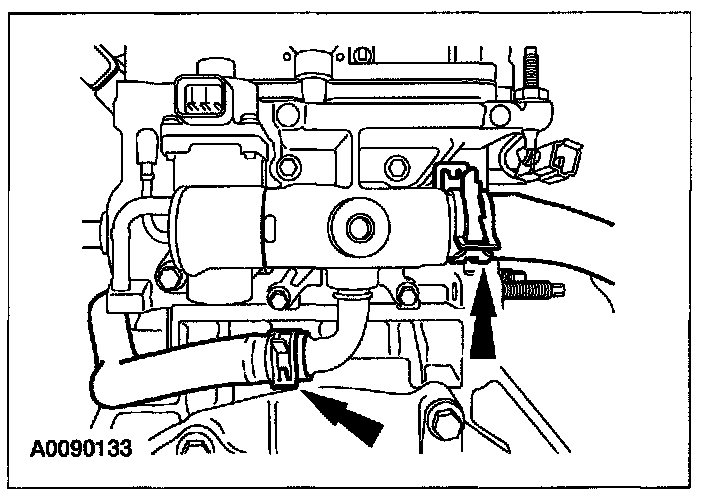 A0090133