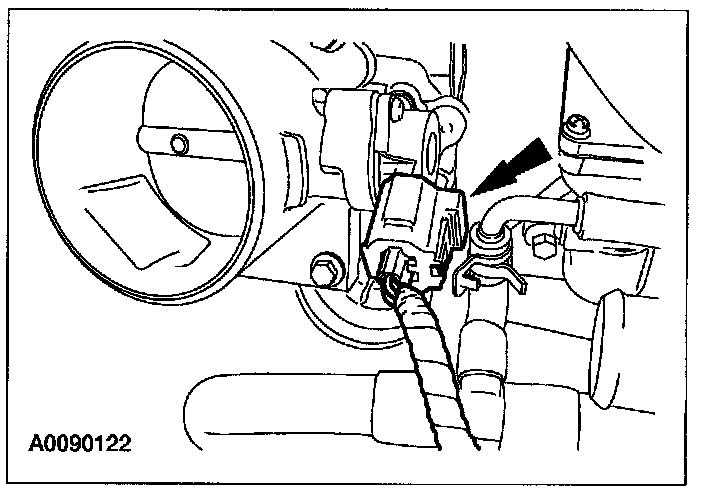 A0090122