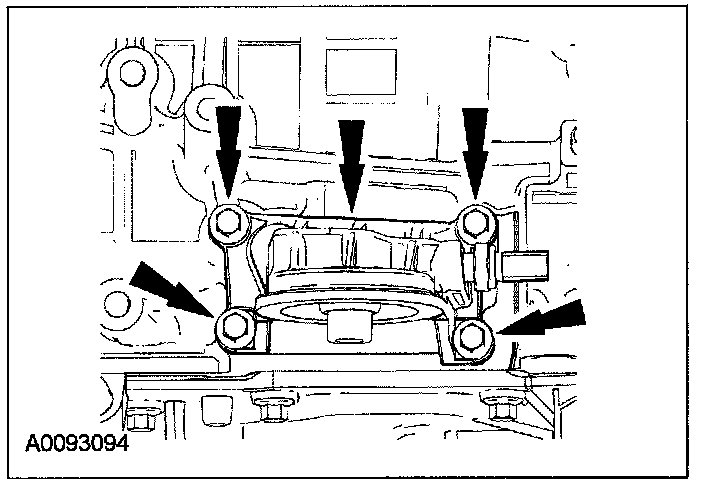 A0093094