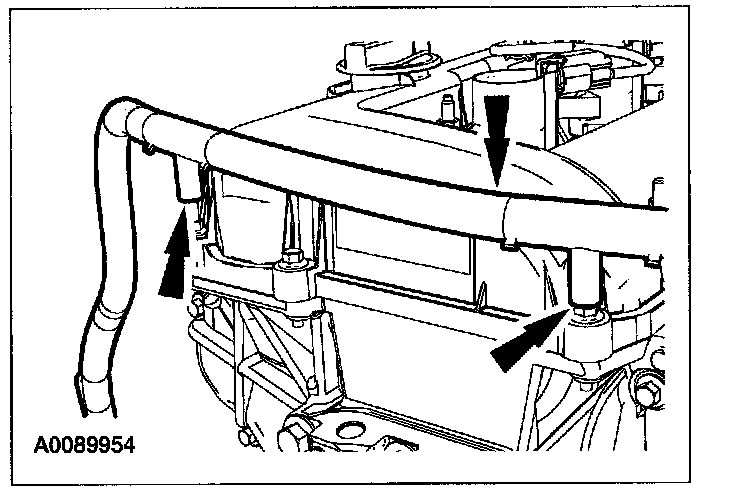 A0089954