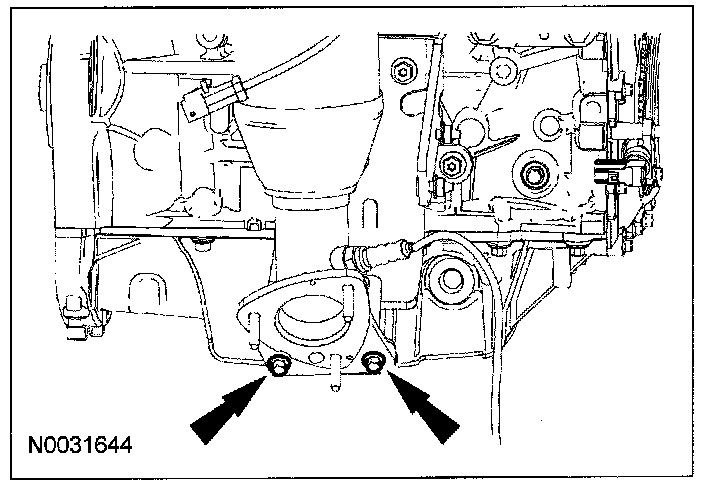 N0031644