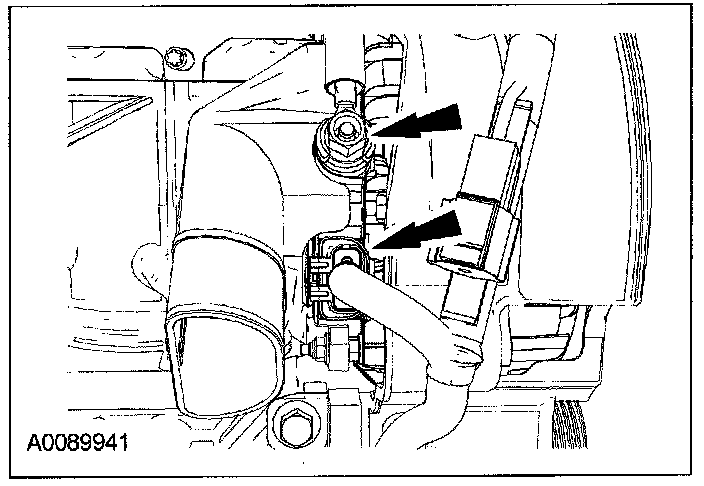 A0089941