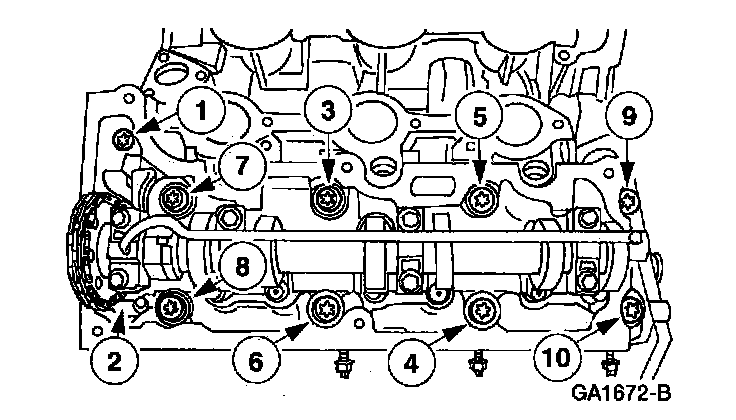 1
3
5
9
7
8
2
6
4
10
GA1672-B