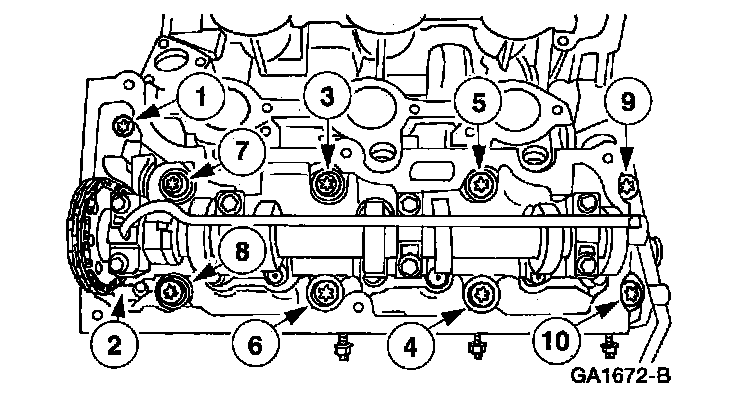 1
3
5
9
7
8
2
6
4
10
GA1672-B