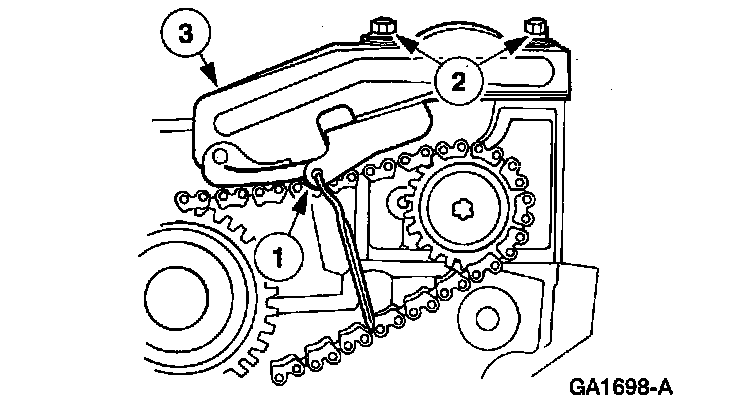 3
2
1
GA1698-A