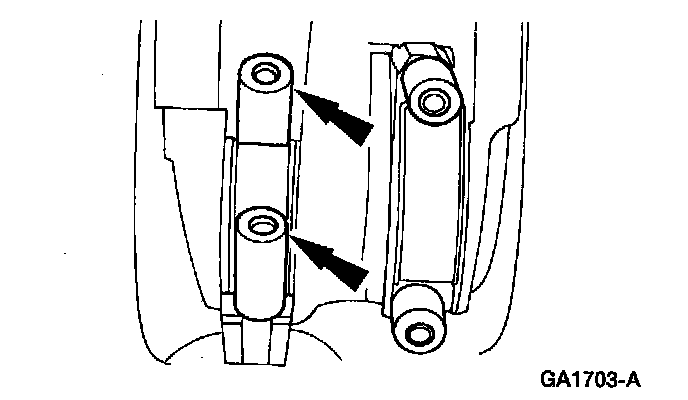 GA1703-A