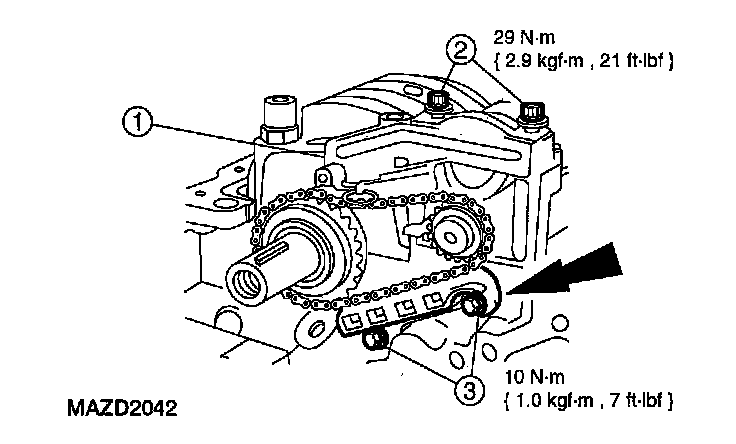 29 N·m
{ 2.9 kgf·m , 21 ft·lbf }

2

1

3

10 N·m
{ 1.0 kgf·m , 7 ft·lbf }

MAZD2042