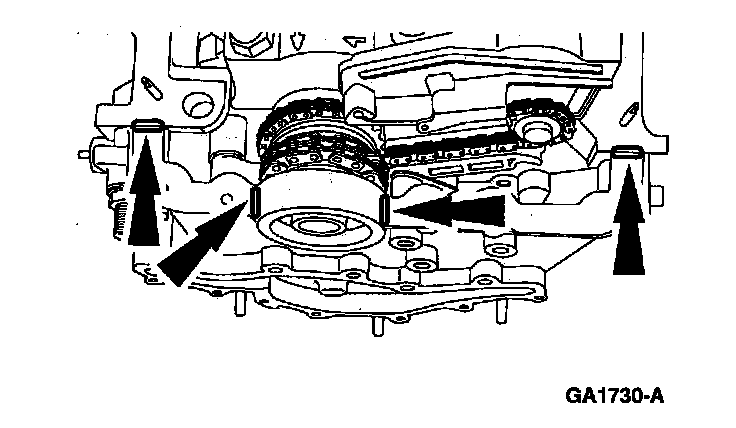 GA1730-A