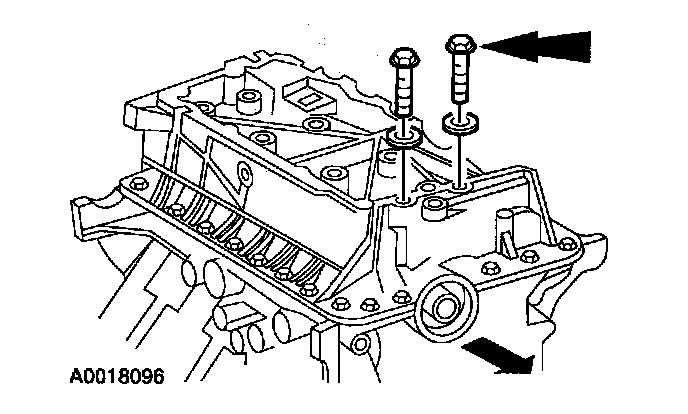 A0018096