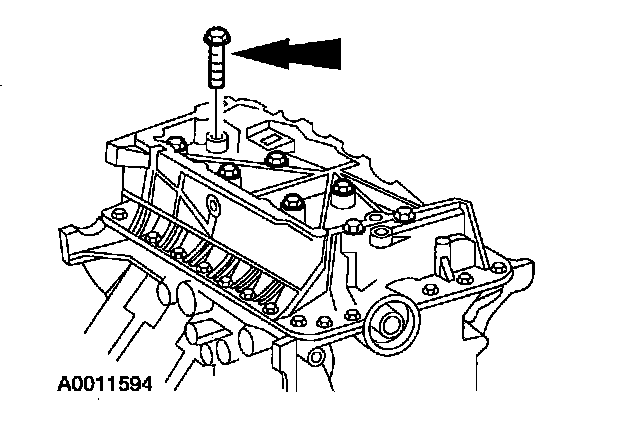 A0011594