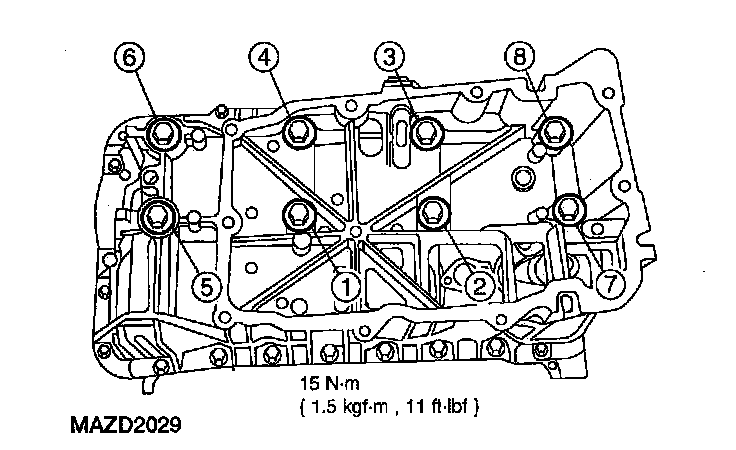 6
4
3
8
5
1
2
7
15 N·m
{ 1.5 kgf·m , 11 ft·lbf }
MAZD2029