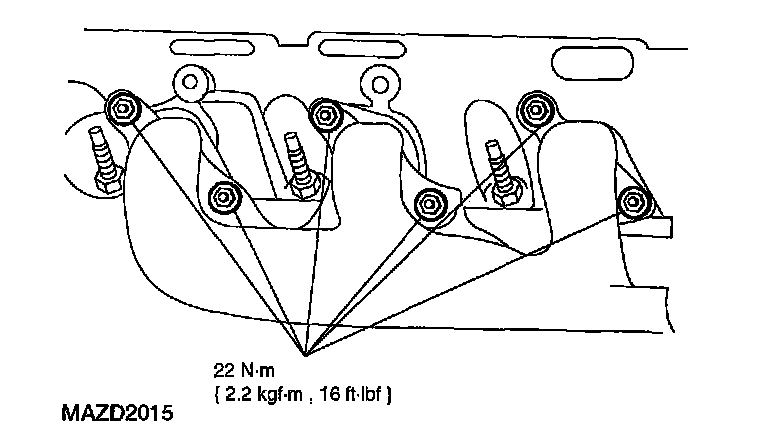 22 N·m
{ 2.2 kgf·m , 16 ft·lbf }

MAZD2015