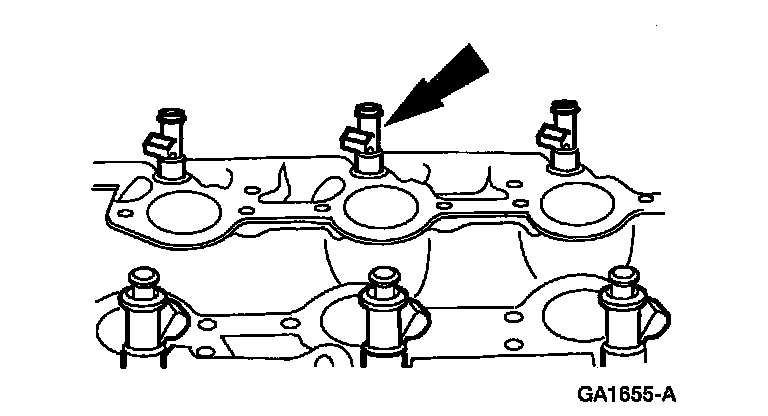 GA1655-A