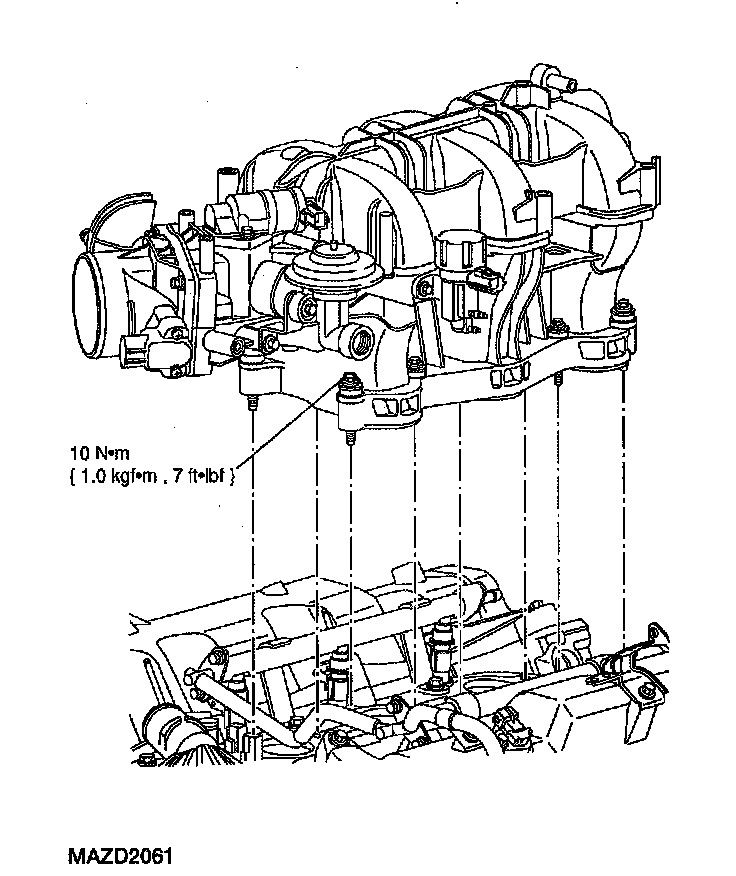 10 N•m
{ 1.0 kgf•m , 7 ft•lbf }

MAZD2061