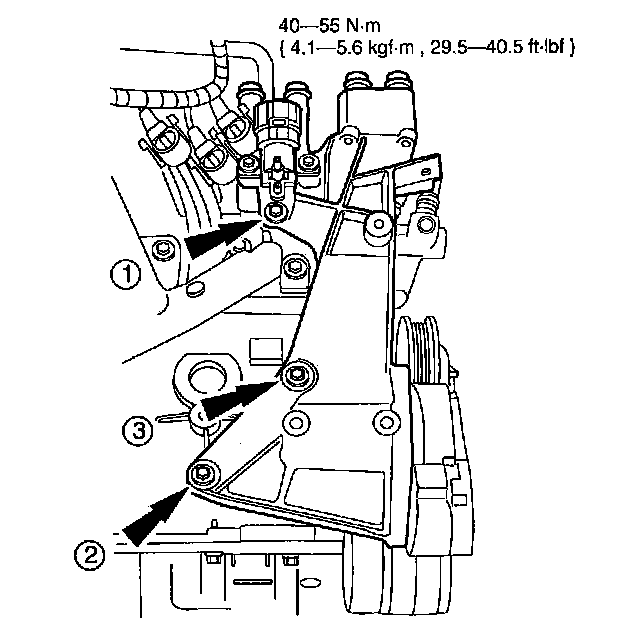 40—55 N·m
{ 4.1—5.6 kgf·m , 29.5—40.5 ft·lbf }

①

③

②