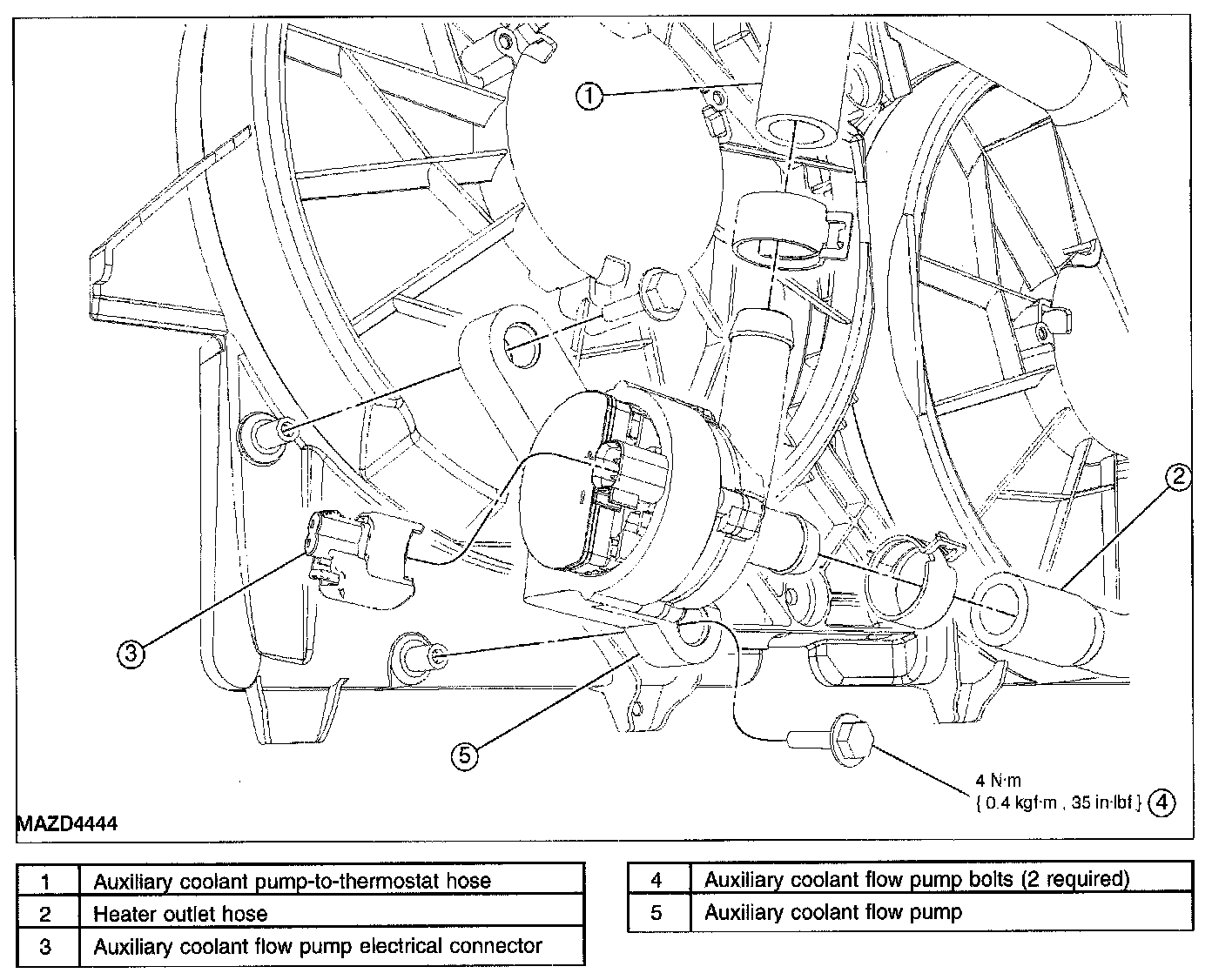 1

2

3

5

4 N·m
{ 0.4 kgf·m , 35 in·lbf } 4

MAZD4444

| 1 | Auxiliary coolant pump-to-thermostat hose |
|---|---|
| 2 | Heater outlet hose |
| 3 | Auxiliary coolant flow pump electrical connector |

| 4 | Auxiliary coolant flow pump bolts (2 required) |
|---|---|
| 5 | Auxiliary coolant flow pump |