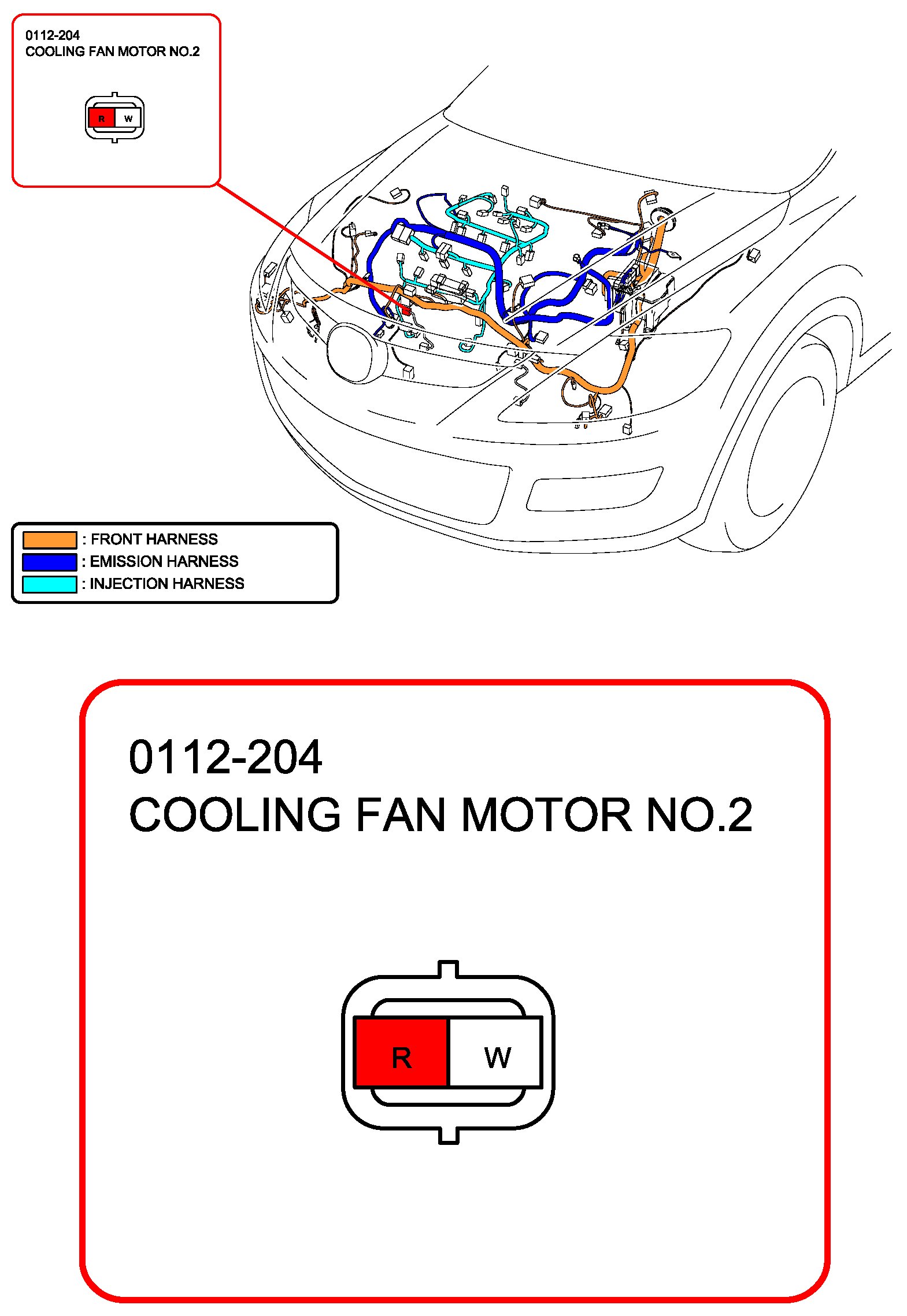 0112-204
COOLING FAN MOTOR NO.2

R W

: FRONT HARNESS
: EMISSION HARNESS
: INJECTION HARNESS

0112-204
COOLING FAN MOTOR NO.2

R W