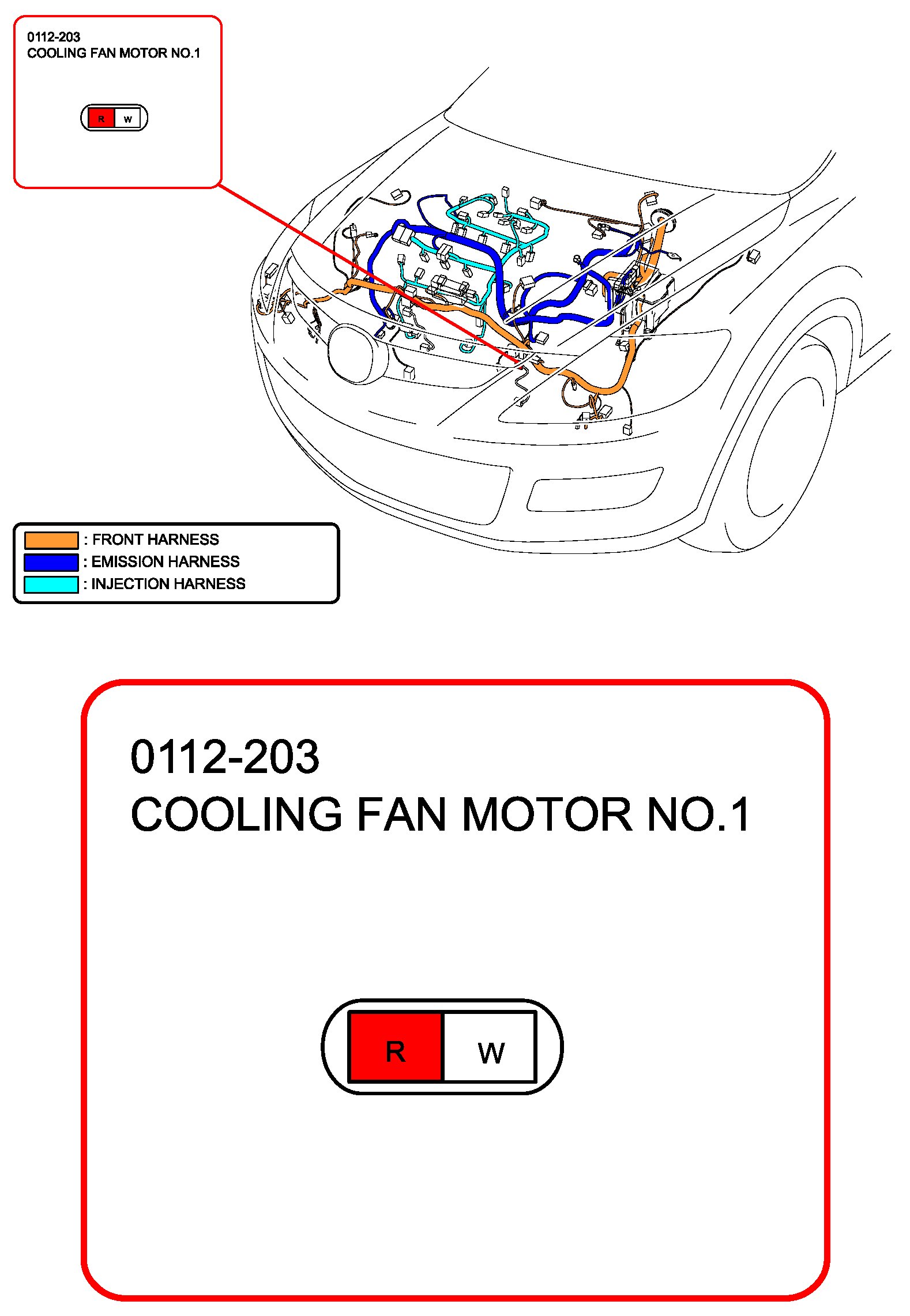 0112-203
COOLING FAN MOTOR NO.1

R W

: FRONT HARNESS
: EMISSION HARNESS
: INJECTION HARNESS

0112-203
COOLING FAN MOTOR NO.1

R W