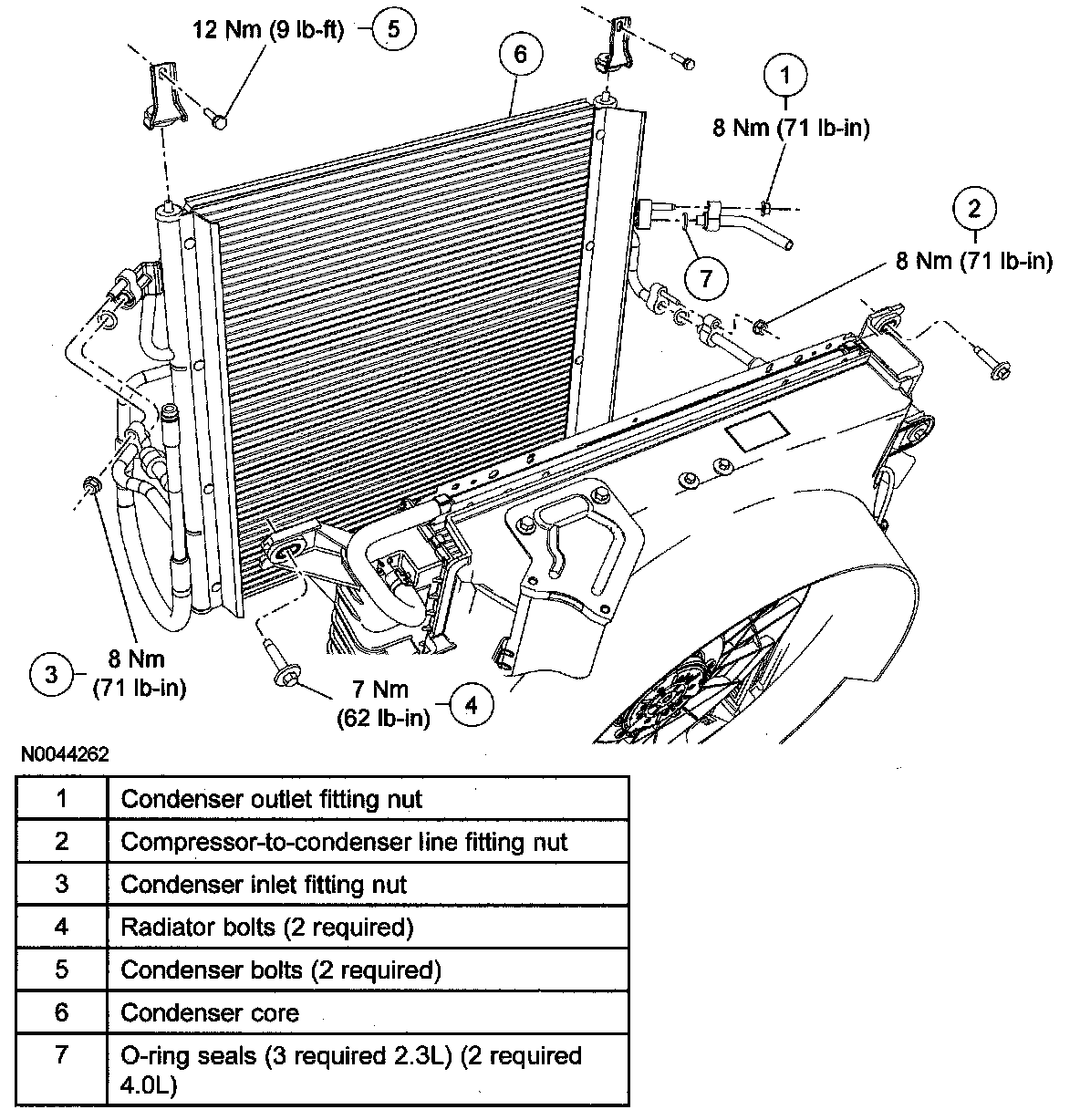 12 Nm (9 lb-ft) 5

6

1
8 Nm (71 lb-in)

2
8 Nm (71 lb-in)

7

3 8 Nm (71 lb-in)

7 Nm (62 lb-in) 4

N0044262

| 1 | Condenser outlet fitting nut |
|---|---|
| 2 | Compressor-to-condenser line fitting nut |
| 3 | Condenser inlet fitting nut |
| 4 | Radiator bolts (2 required) |
| 5 | Condenser bolts (2 required) |
| 6 | Condenser core |
| 7 | O-ring seals (3 required 2.3L) (2 required 4.0L) |