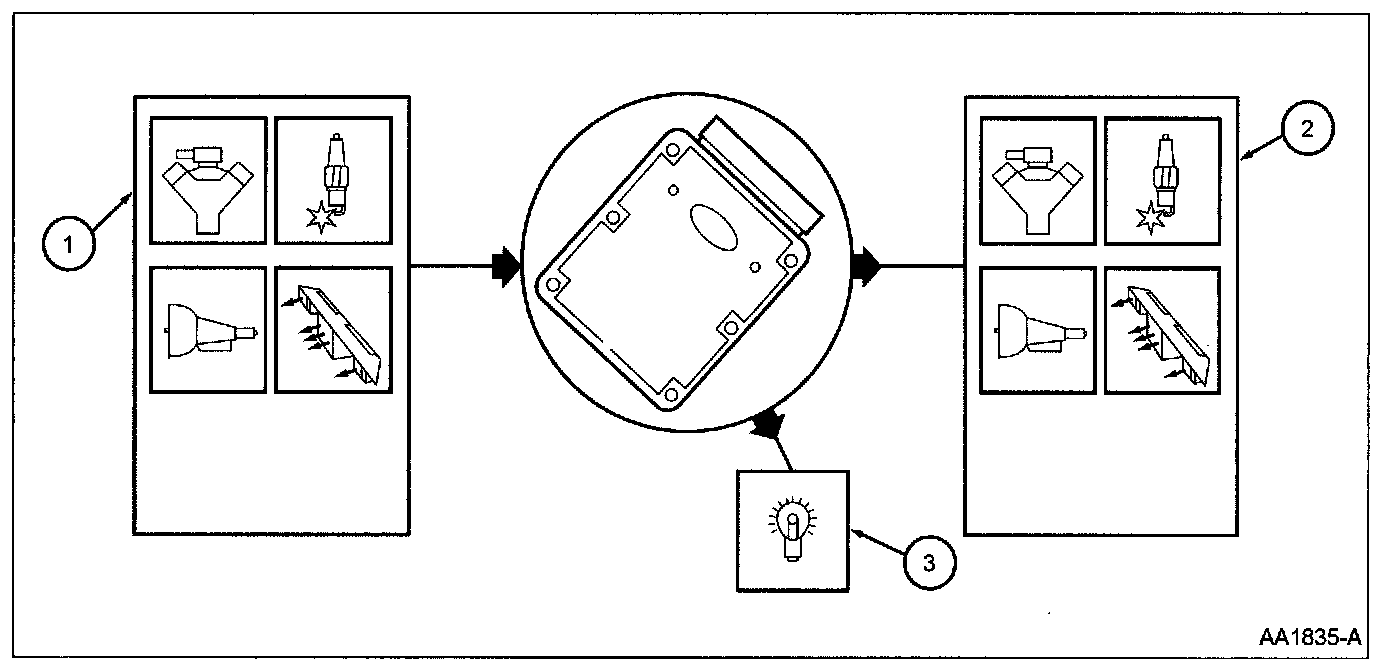 1

2

3

AA1835-A