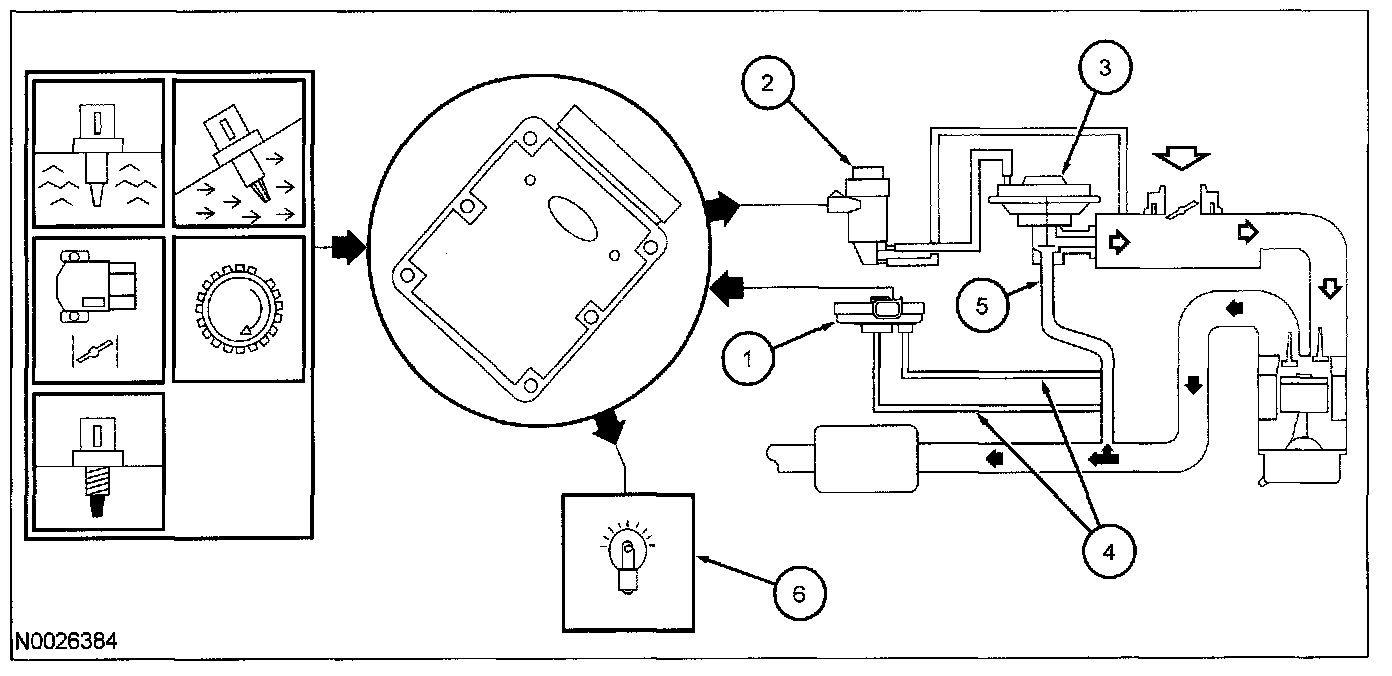 2
3
5
1
4
6
N0026384